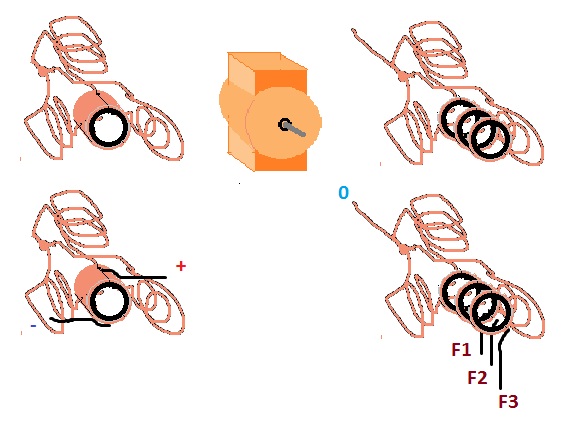 0
+
-
F1
F2
F3