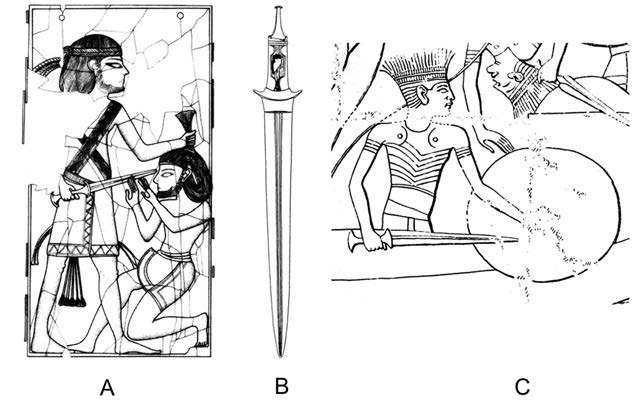 A

B

C